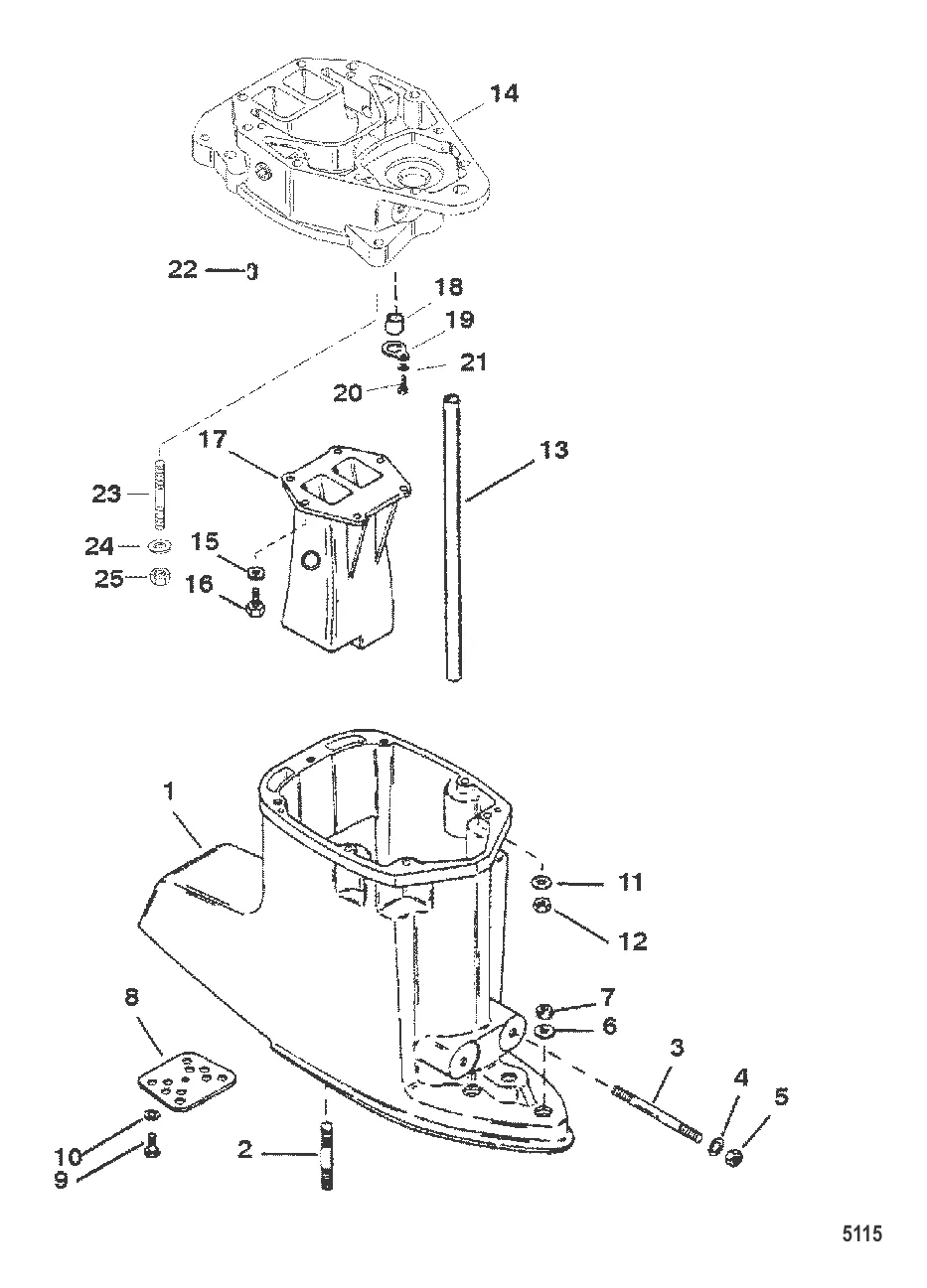 14

22

18

19

21

20

17

13

23

24

15

25

16

1

11

12

8

7

6

3

4

5

10

9

2

5115