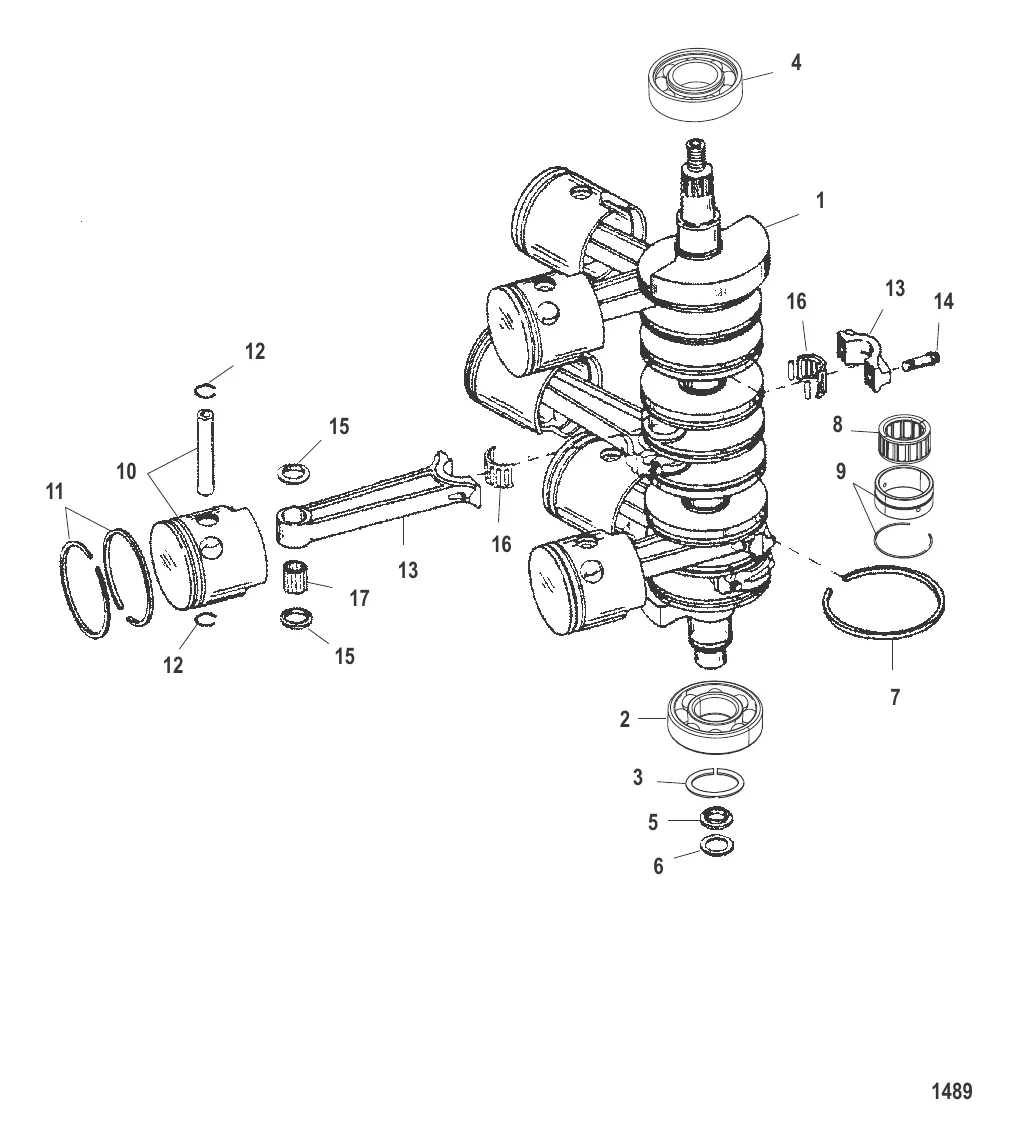 4

1

16

13

14

12

8

15

9

10

11

16

13

17

12

15

7

2

3

5

6

1489