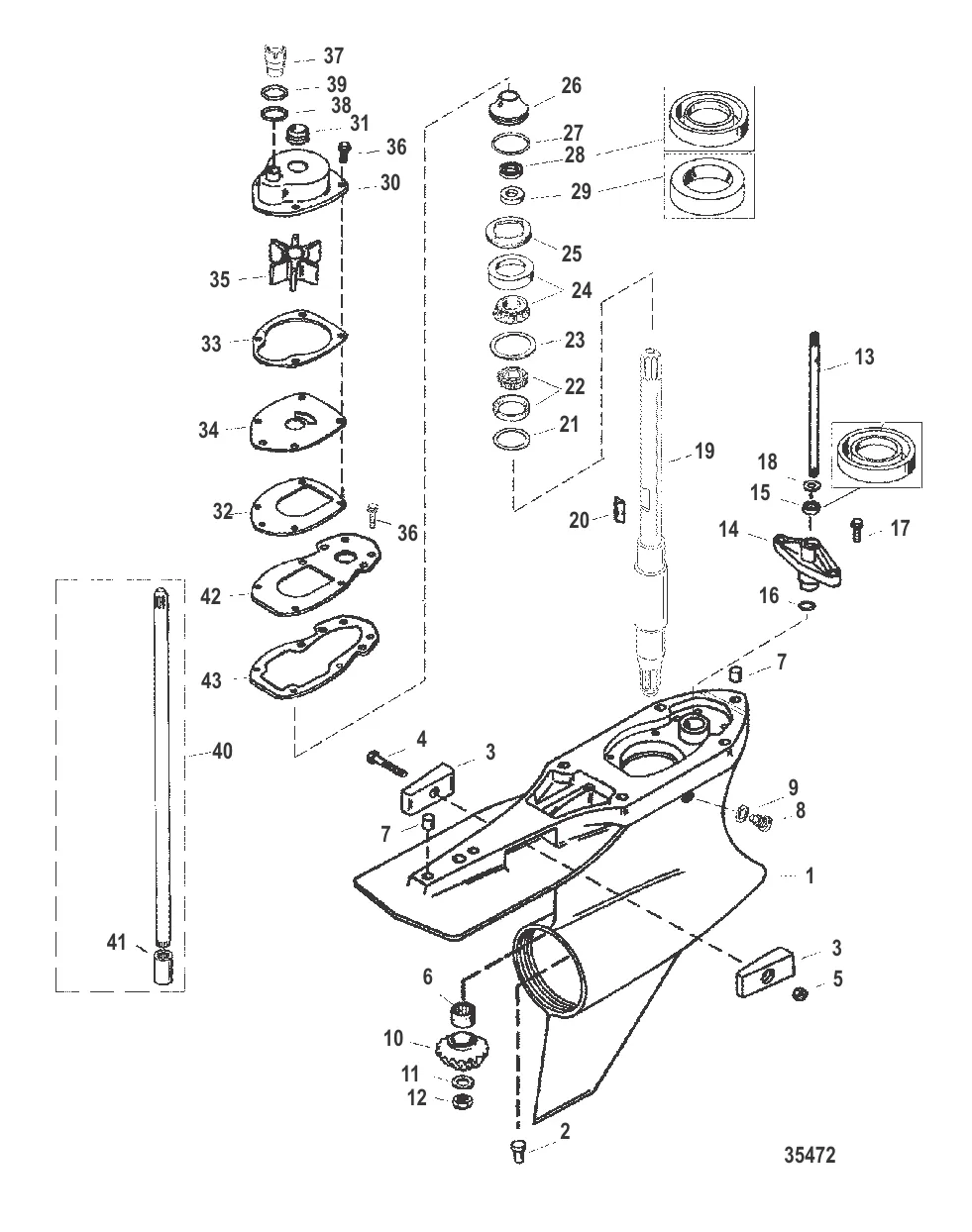 37
39
38
31
36
30
35
33
34
32
36
42
43
40
41
26
27
28
29
25
24
23
22
21
19
20
13
18
15
14
17
16
7
4
3
7
9
8
1
3
5
6
10
11
12
2
35472