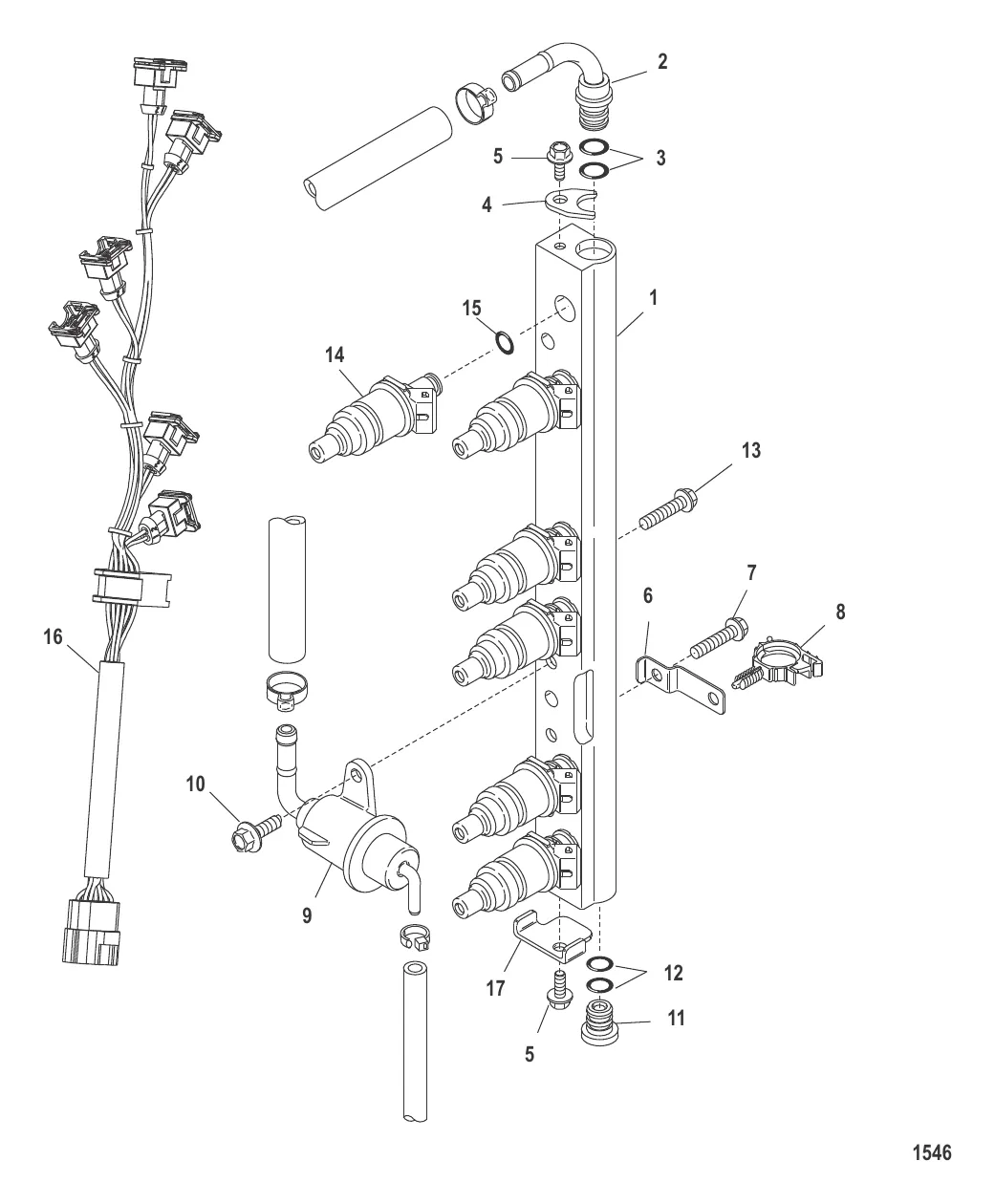 2
5
3
4
1
15
14
13
7
6
8
16
10
9
17
12
11
5
1546