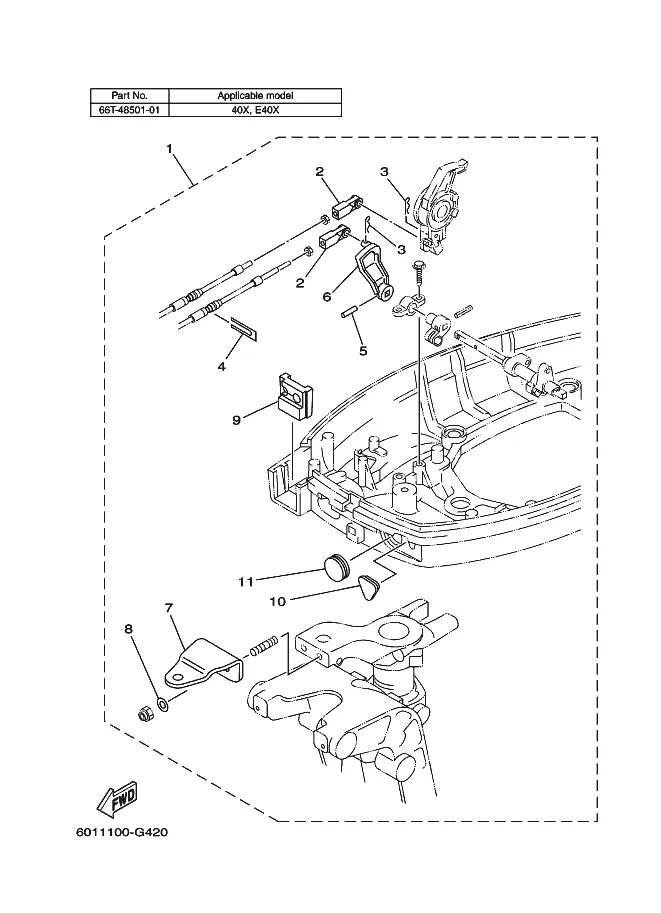 | Part No. | Applicable model |
|---|---|
| 66T-48501-01 | 40X, E40X |

1

2

3

3

2

6

5

4

9

11

10

7

8

FWD

6011100-G420