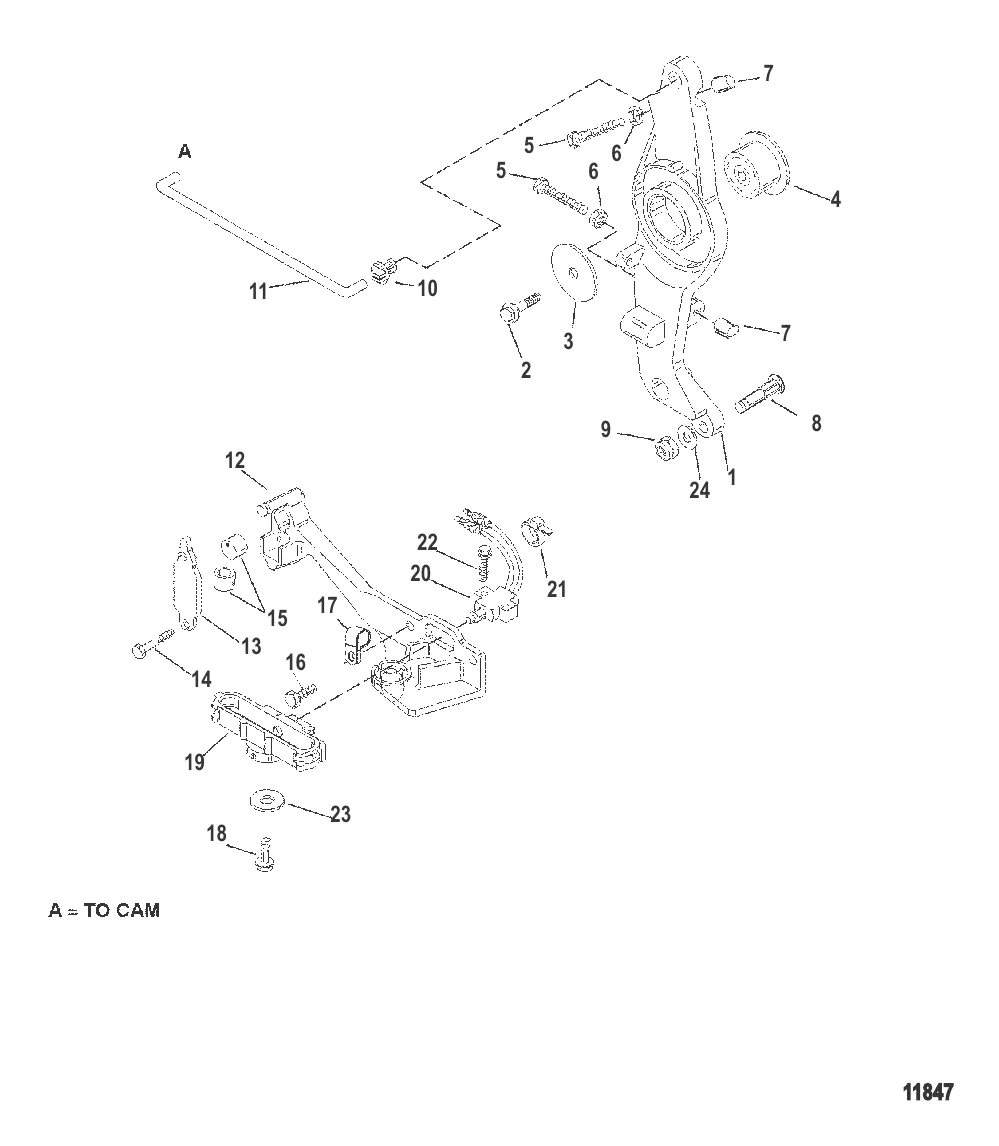 A
7
5
6
5
6
4
11
10
3
2
7
8
9
24
1
12
22
20
21
15
17
13
14
16
19
23
18

A = TO CAM

11847