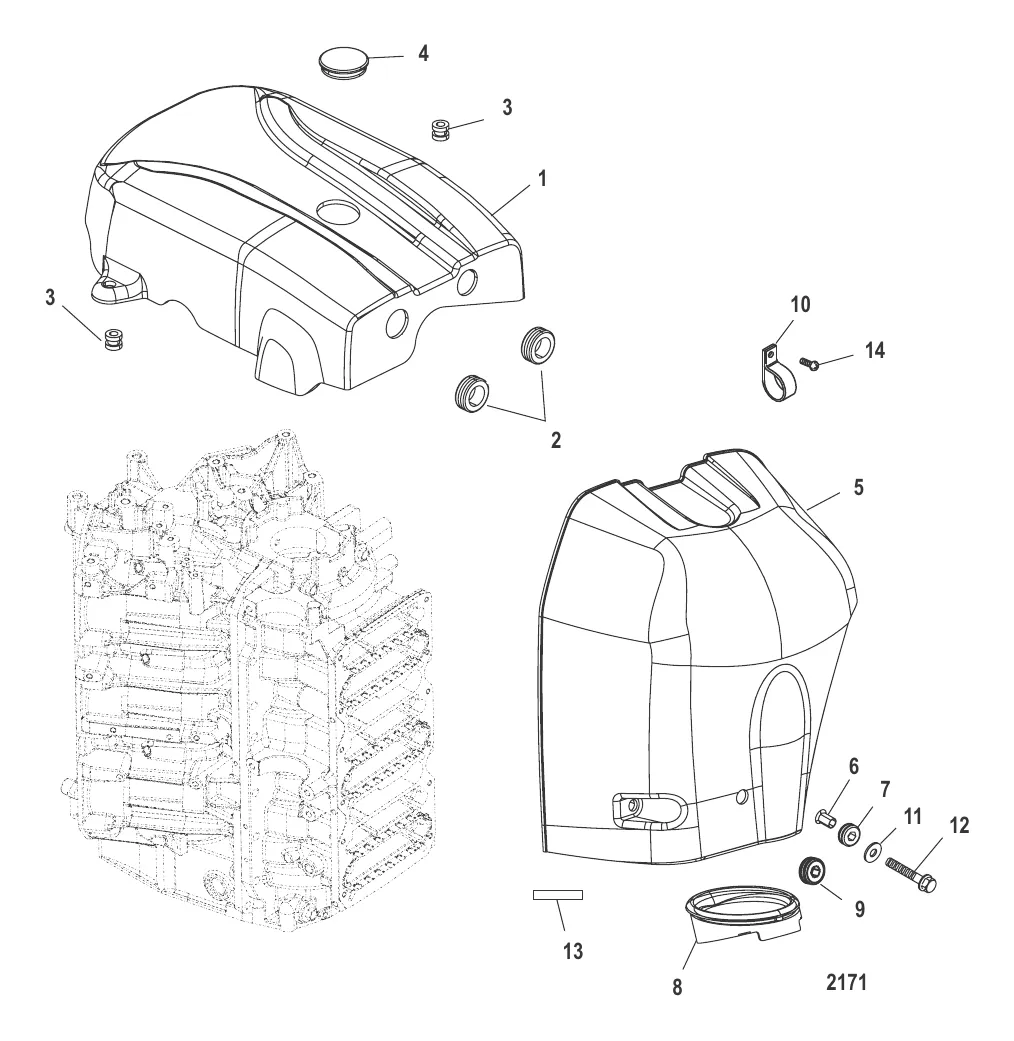 4
3
1
3
10
14
2
5
6
7
11
12
9
13
8
2171