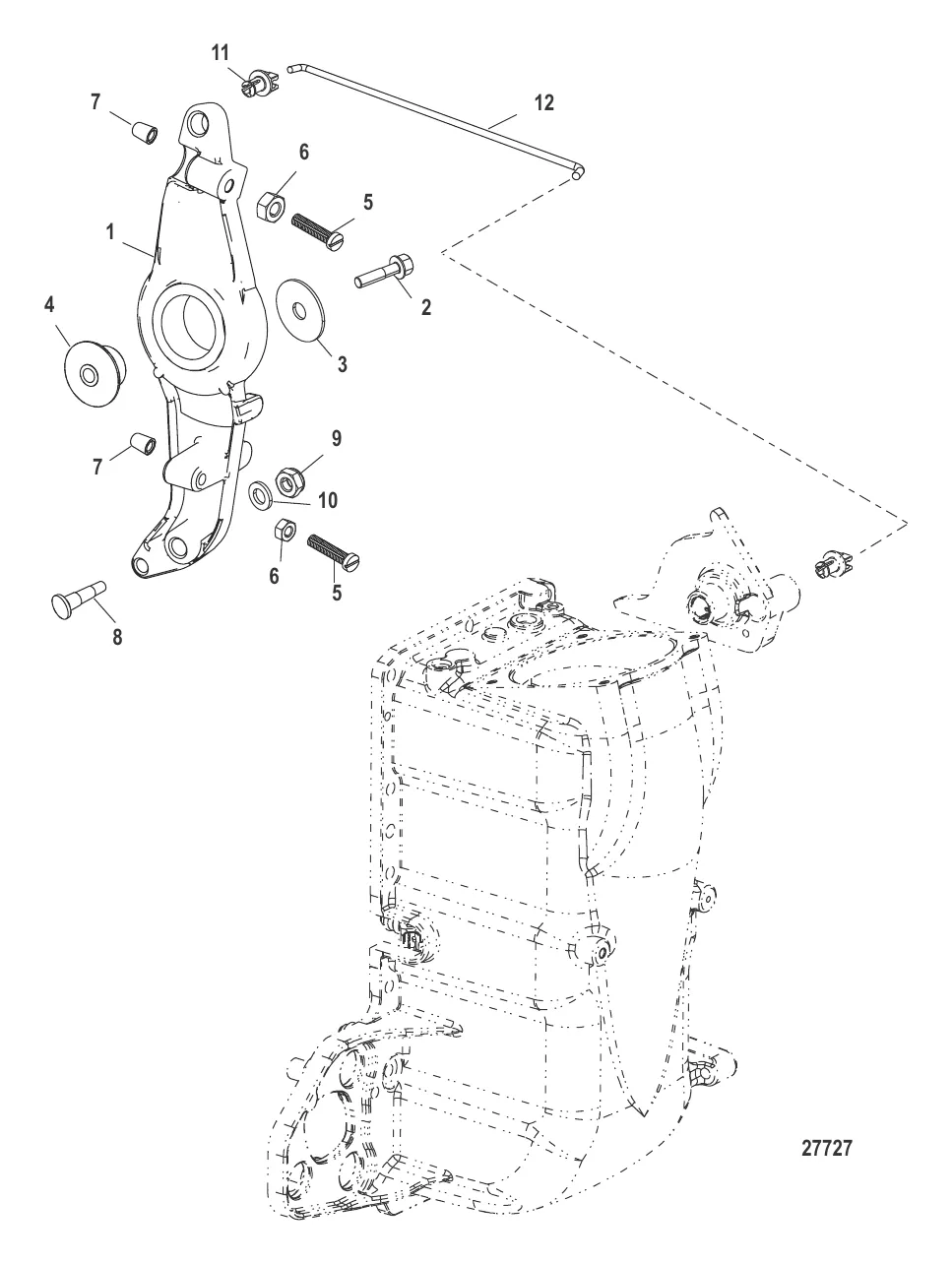 11
12
7
6
5
1
2
4
3
7
9
10
6
5
8
27727