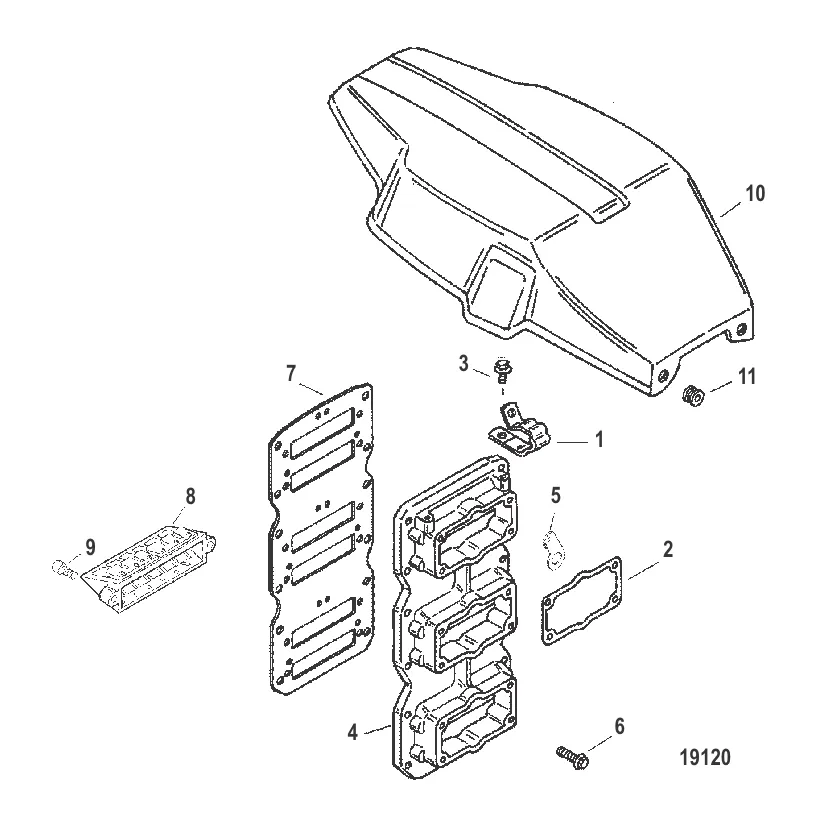 10

3

11

7

1

8

5

9

2

4

6

19120