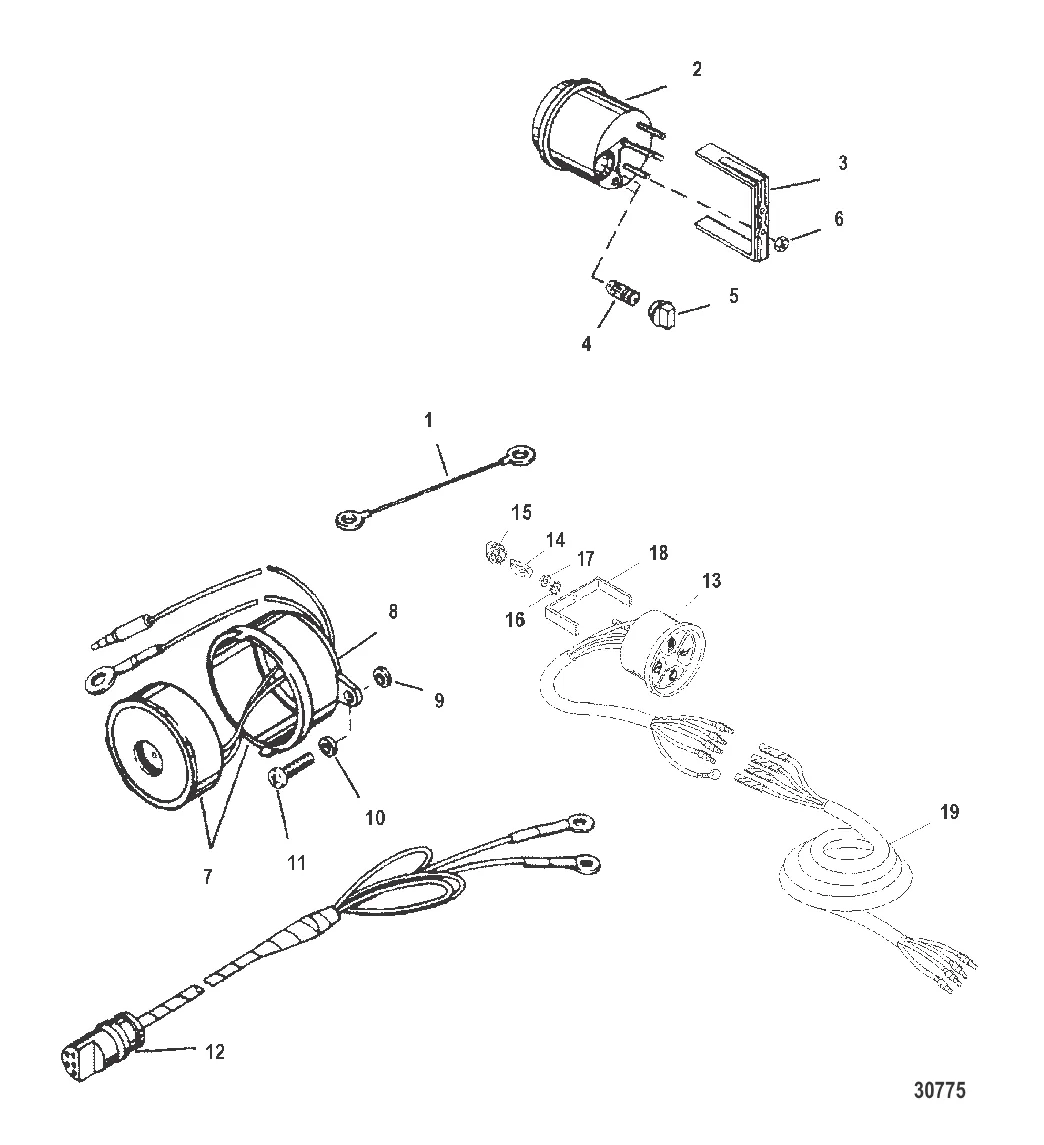 2
3
6
5
4
1
15
14
17
18
13
16
8
9
10
11
7
19
12
30775