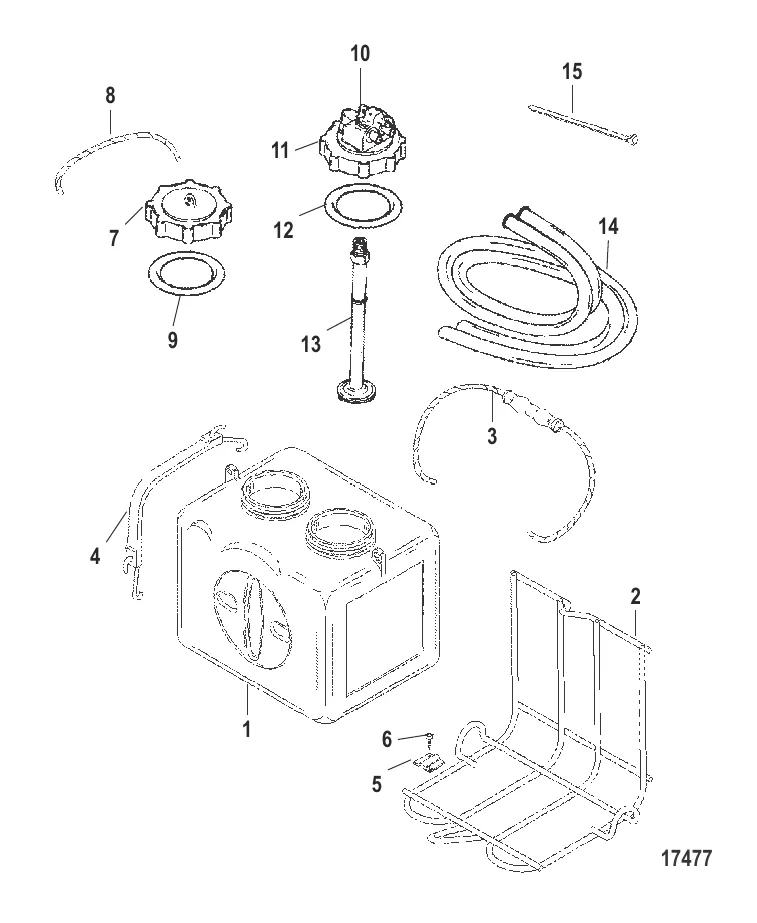 10
15
8
11
7
12
14
9
13
3
4
2
1
6
5
17477