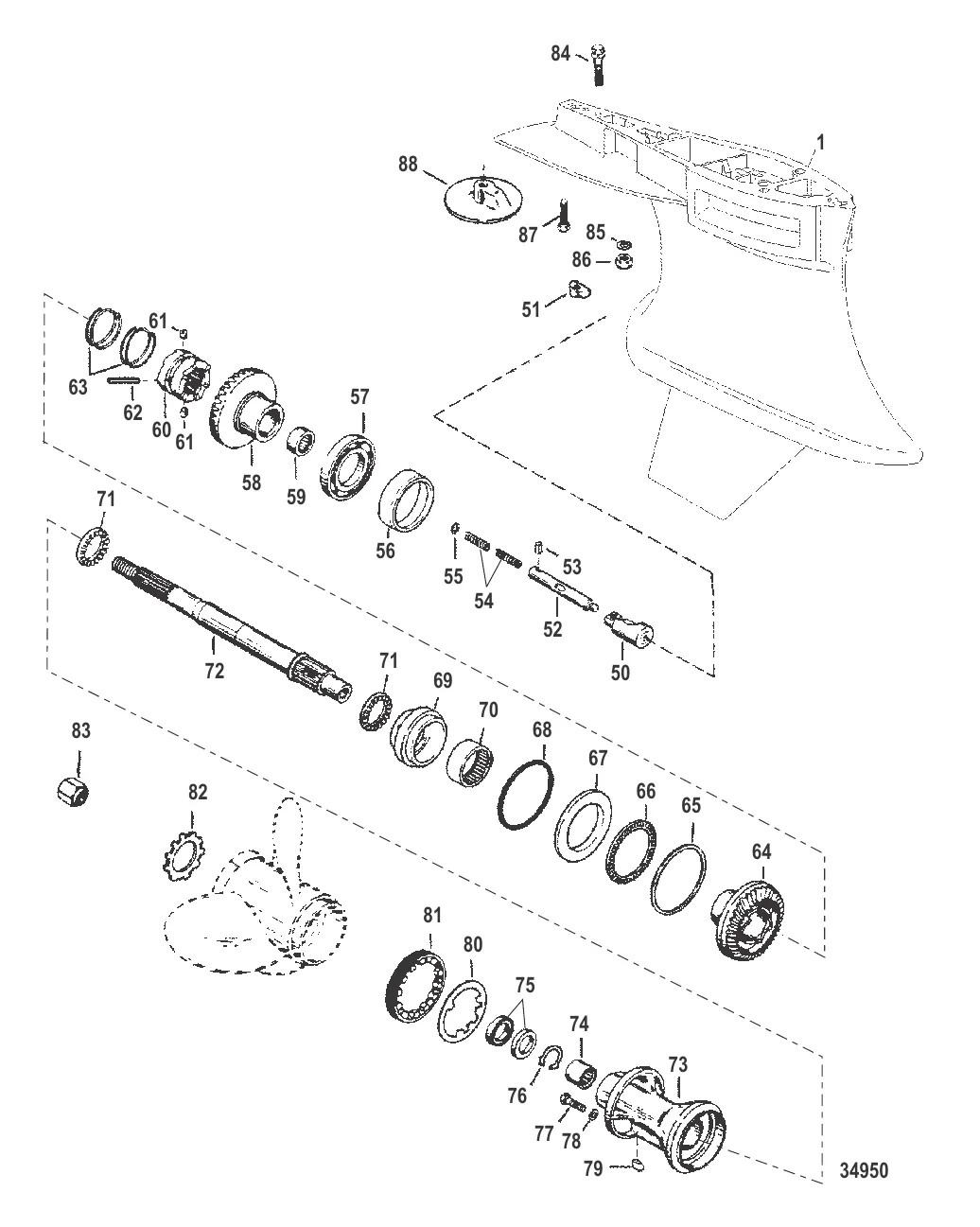 84
1
88
87
85
86
51
61
63
62
60
61
58
59
57
56
55
54
53
52
50
71
72
71
69
70
68
67
66
65
64
83
82
81
80
75
74
73
76
77
78
79
34950