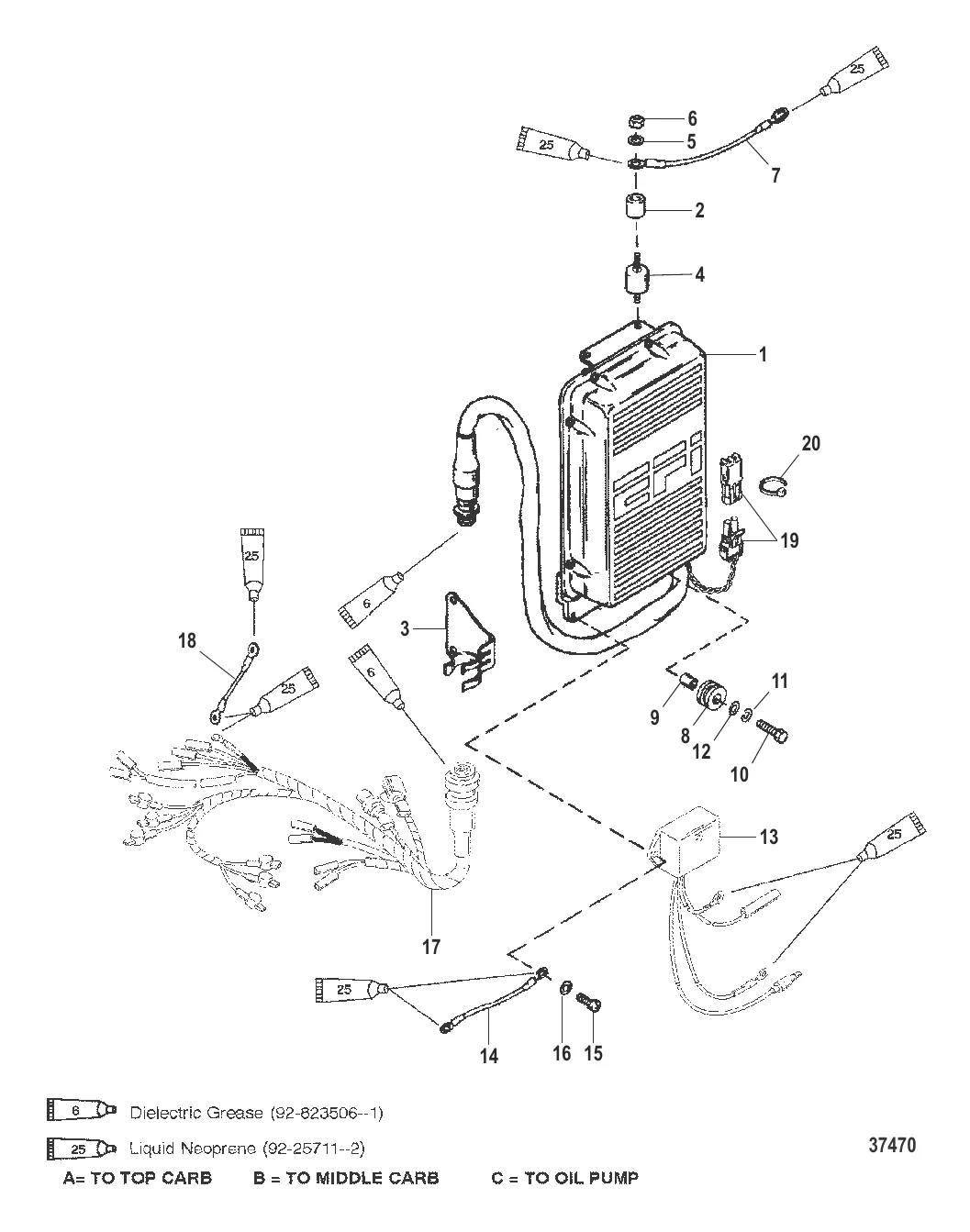 25
6
5
25
7
2
4
1
EFI
20
19
25
6
3
18
25
6
11
9
8
12
10
13
25
17
25
14
16
15

6 Dielectric Grease (92-823506--1)

25 Liquid Neoprene (92-25711--2)

37470

A= TO TOP CARB B = TO MIDDLE CARB C = TO OIL PUMP