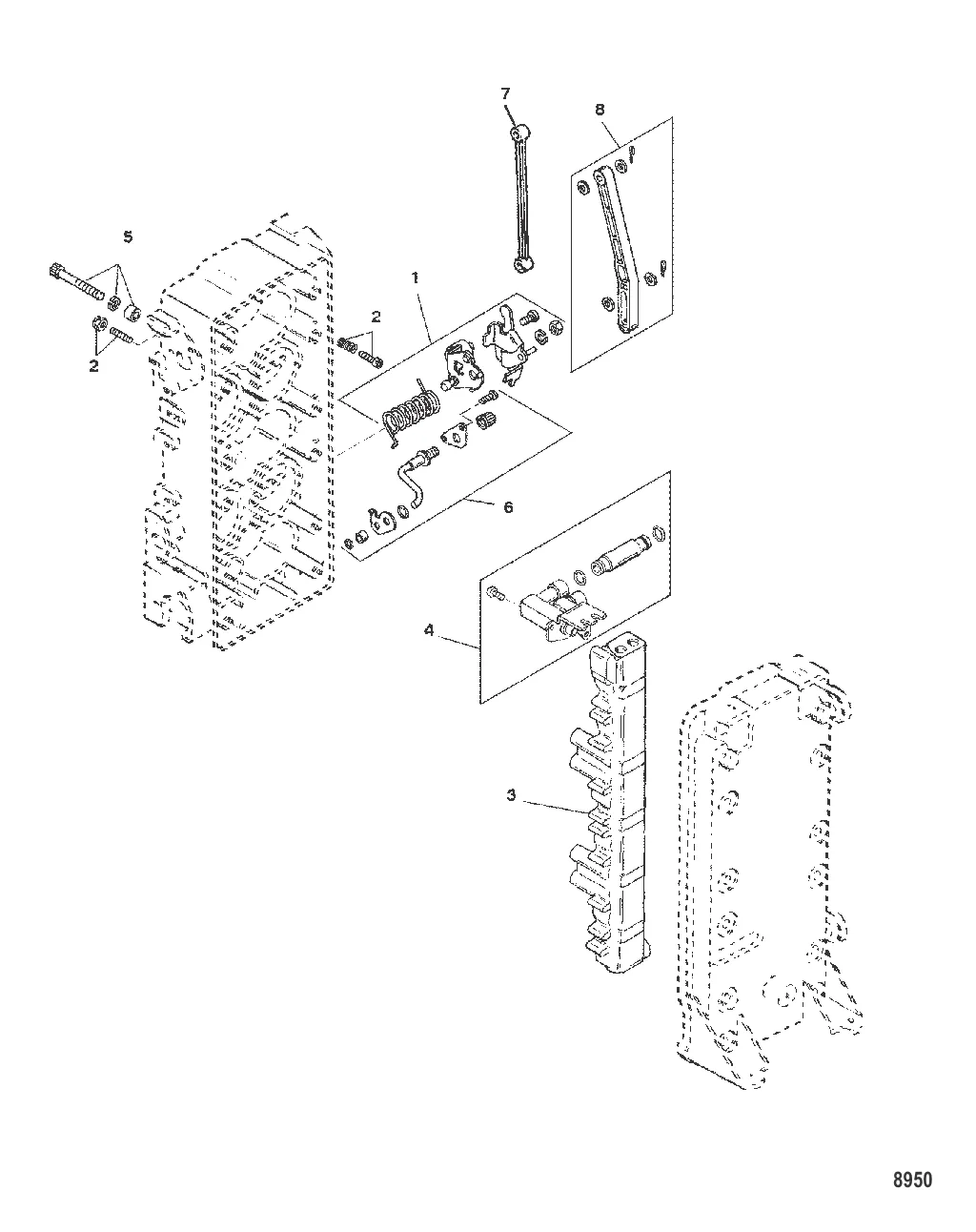 7
8
5
1
2
2
6
4
3
8950