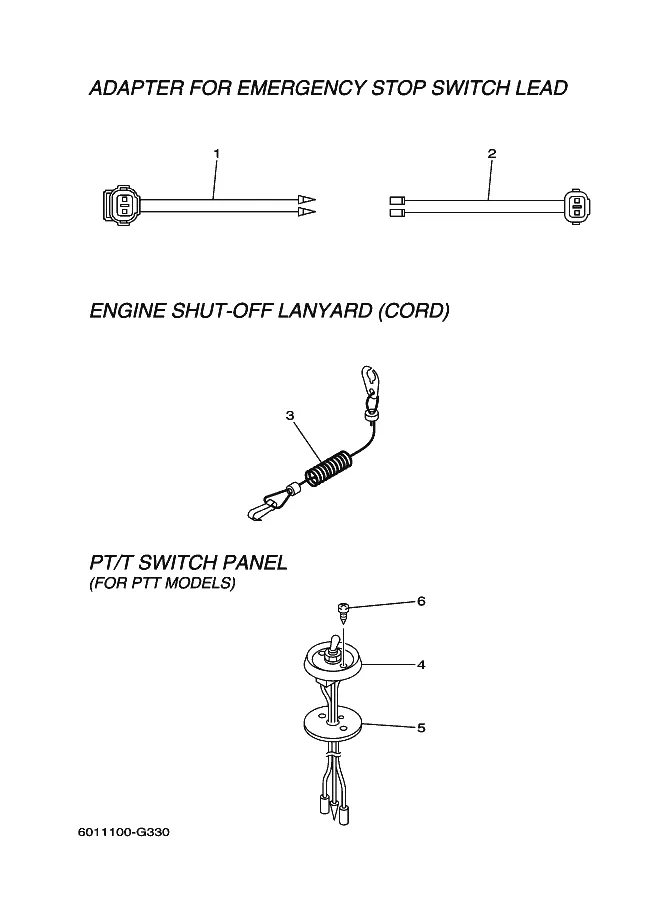 ADAPTER FOR EMERGENCY STOP SWITCH LEAD

1

2

ENGINE SHUT-OFF LANYARD (CORD)

3

PT/T SWITCH PANEL
(FOR PTT MODELS)

6

4

5

6011100-G330