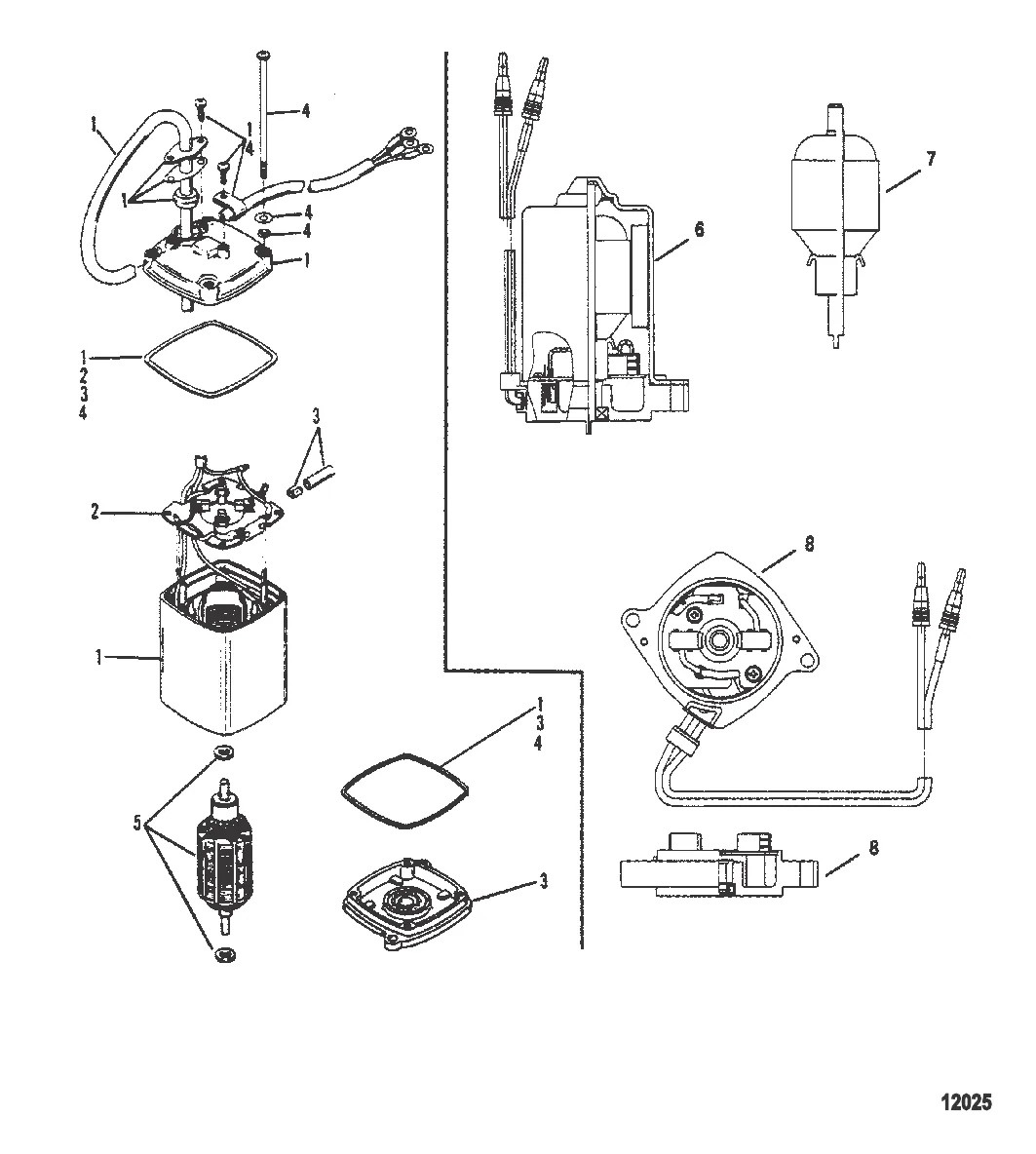 1
1
4
4
1
4
4
1
1
2
3
4
3
2
1
5
1
3
4
3
6
7
8
8
12025