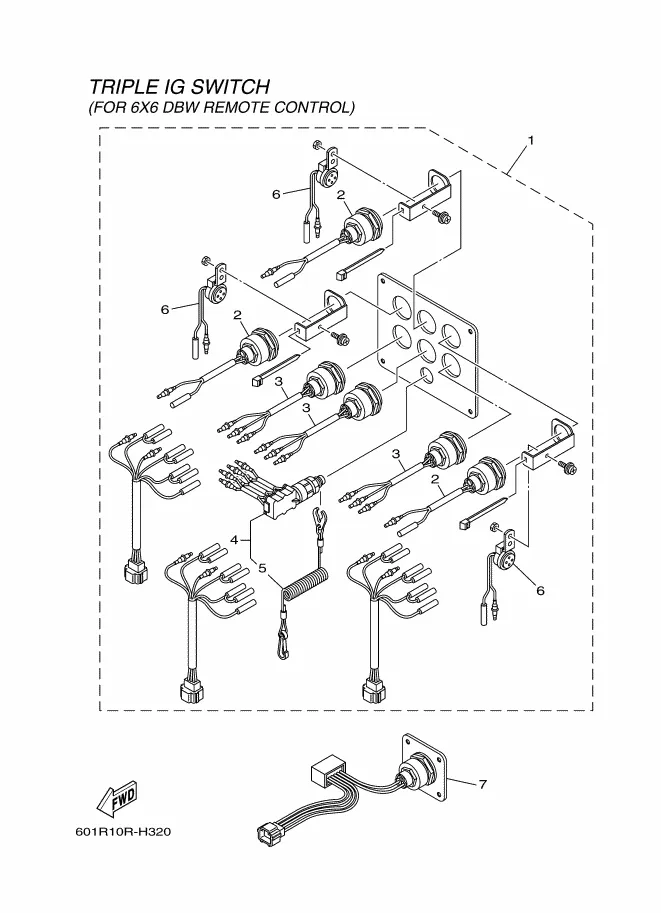 TRIPLE IG SWITCH
(FOR 6X6 DBW REMOTE CONTROL)

1
6
2
6
2
3
3
3
2
4
5
6
7

FWD

601R10R-H320