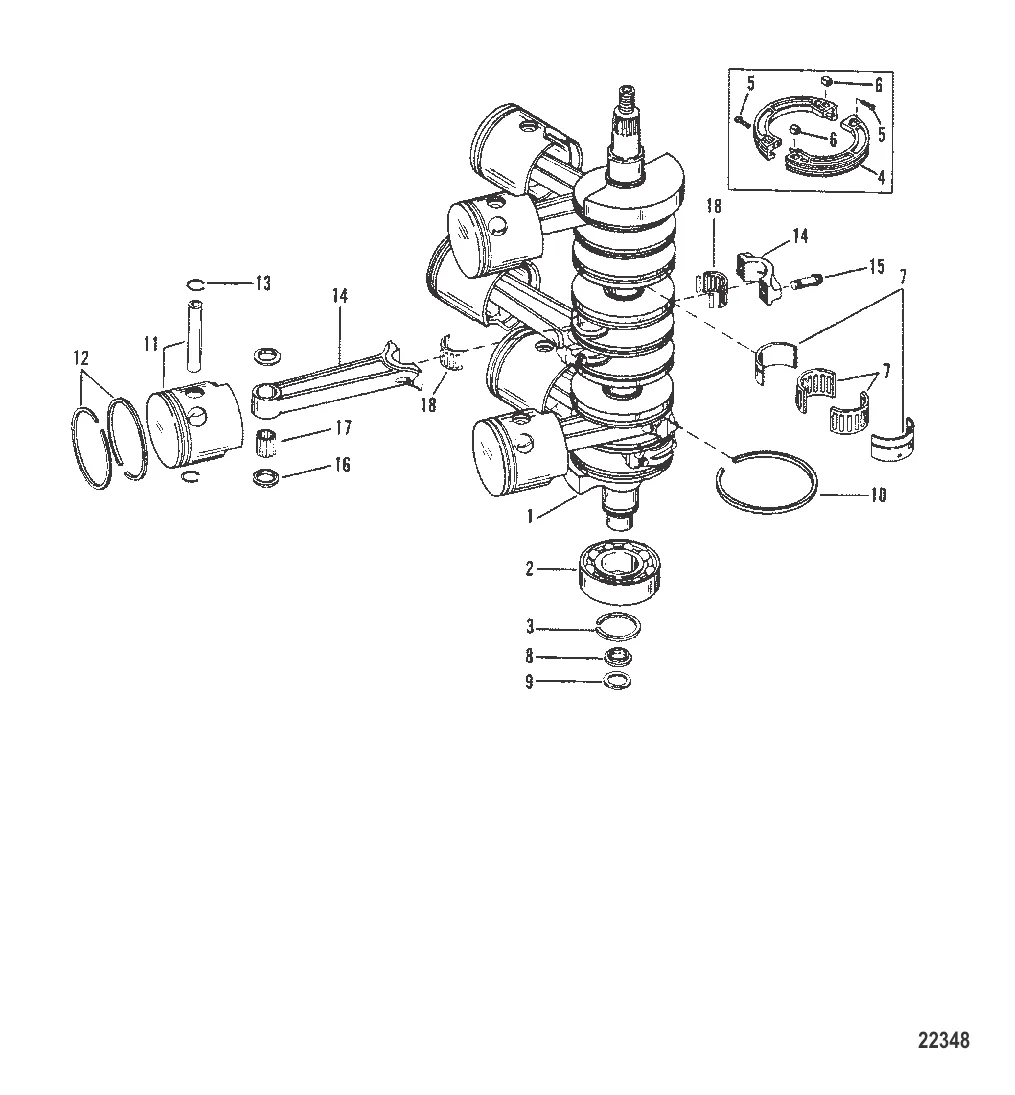 5
6
6
5
4
18
14
15
7
13
14
11
12
18
7
17
16
10
1
2
3
8
9
22348