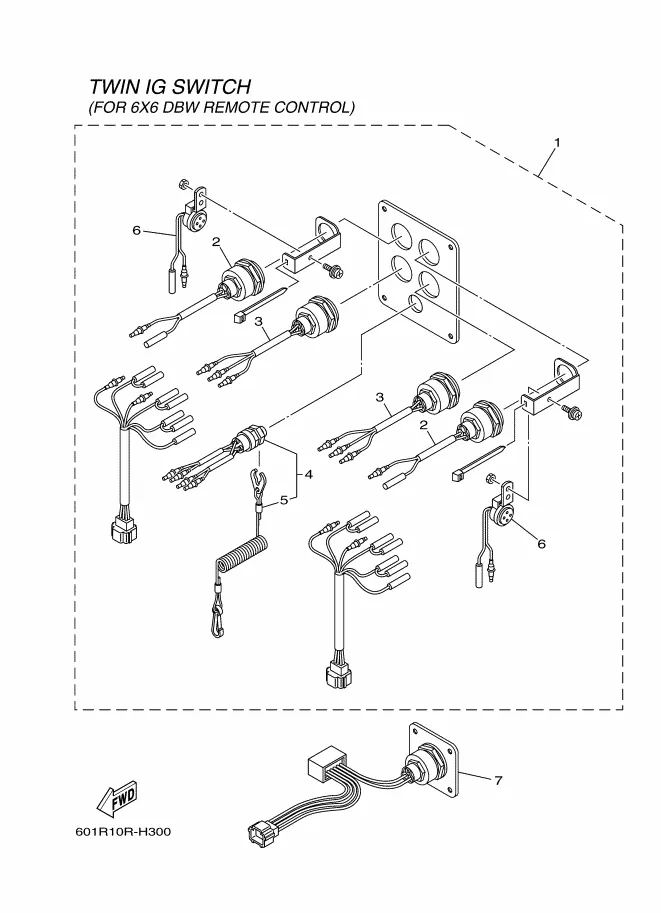 TWIN IG SWITCH
(FOR 6X6 DBW REMOTE CONTROL)

1
6
2
3
3
2
4
5
6
7
FWD
601R10R-H300