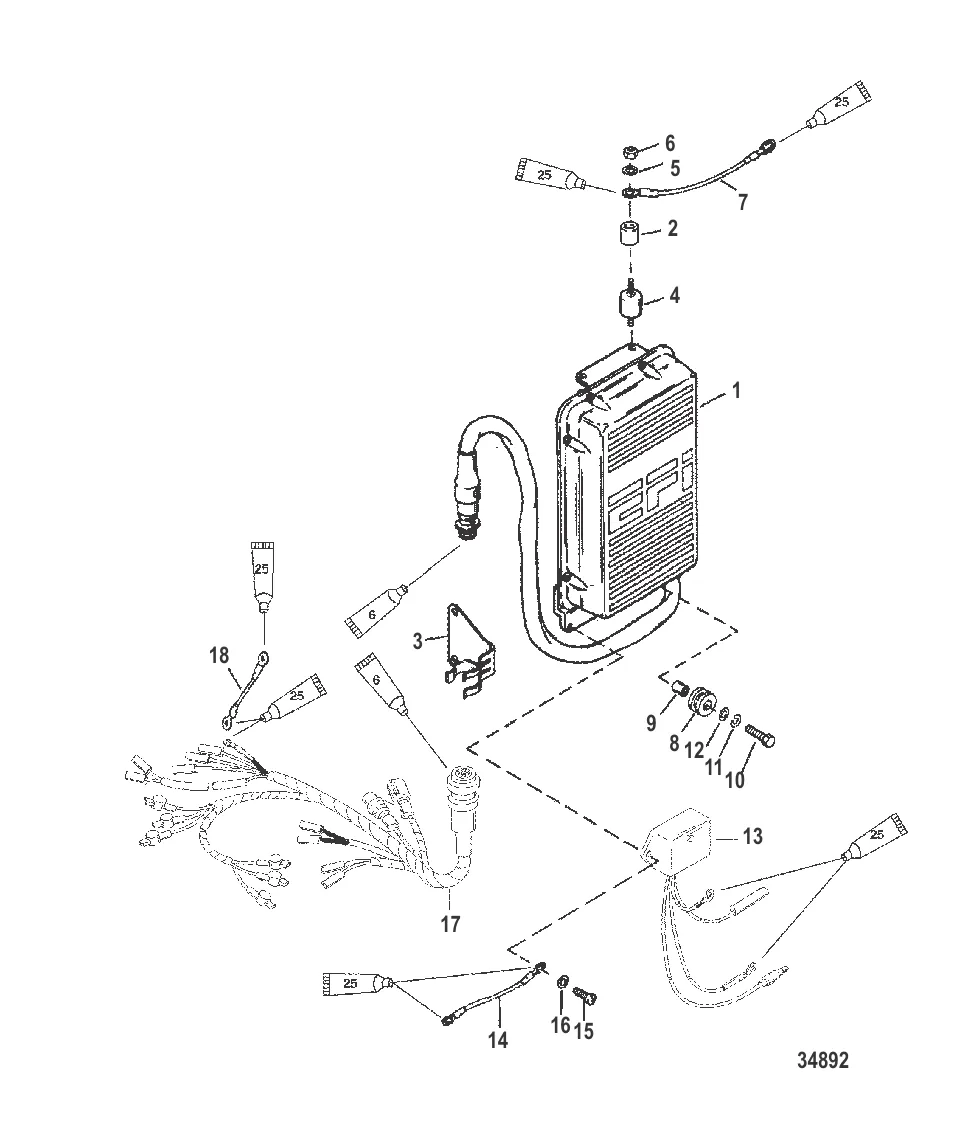 25
6
5
25
7
2
4
1
EFI
25
6
3
18
25
6
9
8
12
11
10
13
25
17
25
14
16
15
34892