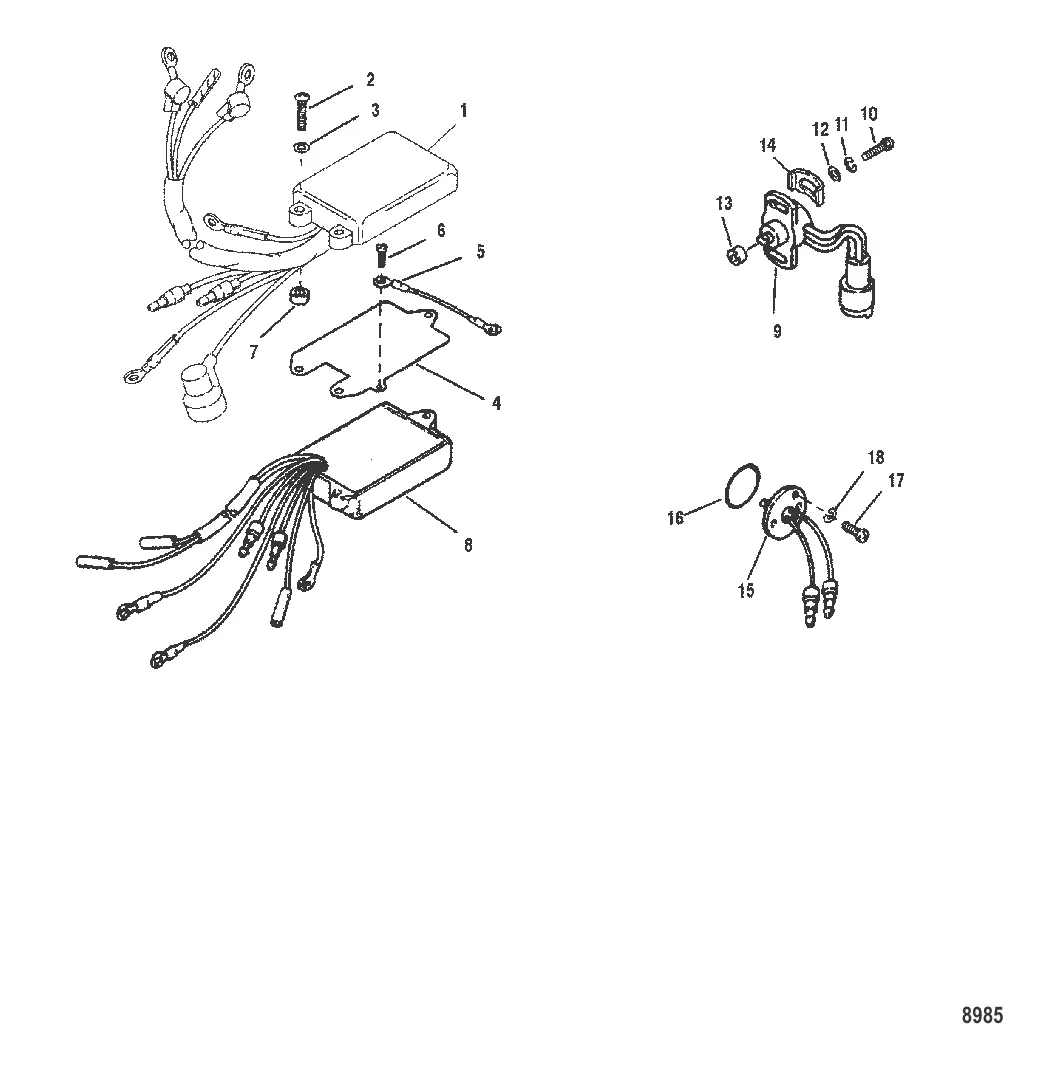 2
3
1
6
5
7
4
8
14
12
11
10
13
9
18
17
16
15
8985