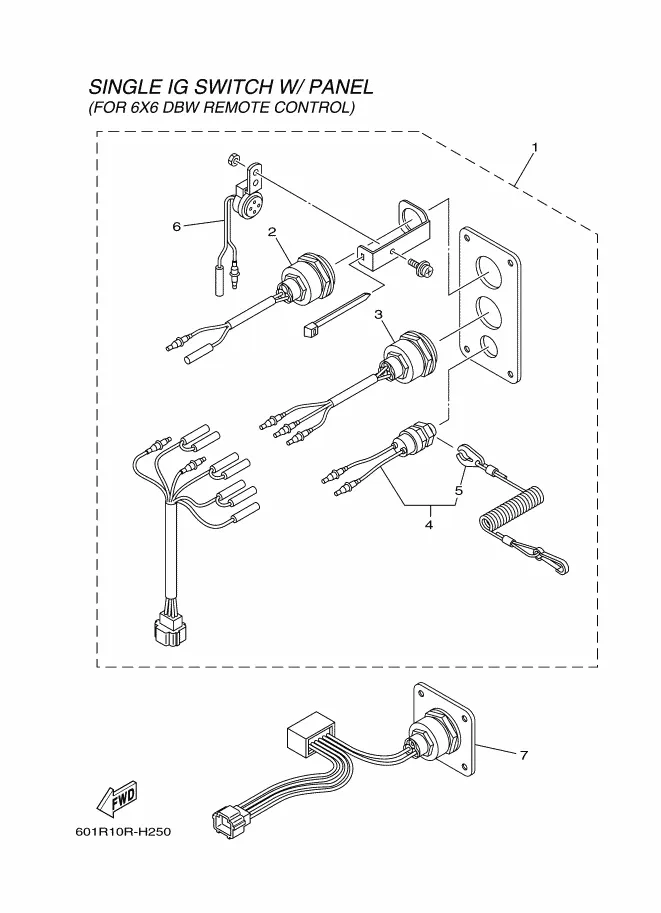 SINGLE IG SWITCH W/ PANEL
(FOR 6X6 DBW REMOTE CONTROL)

1
6
2
3
5
4
7
FWD
601R10R-H250